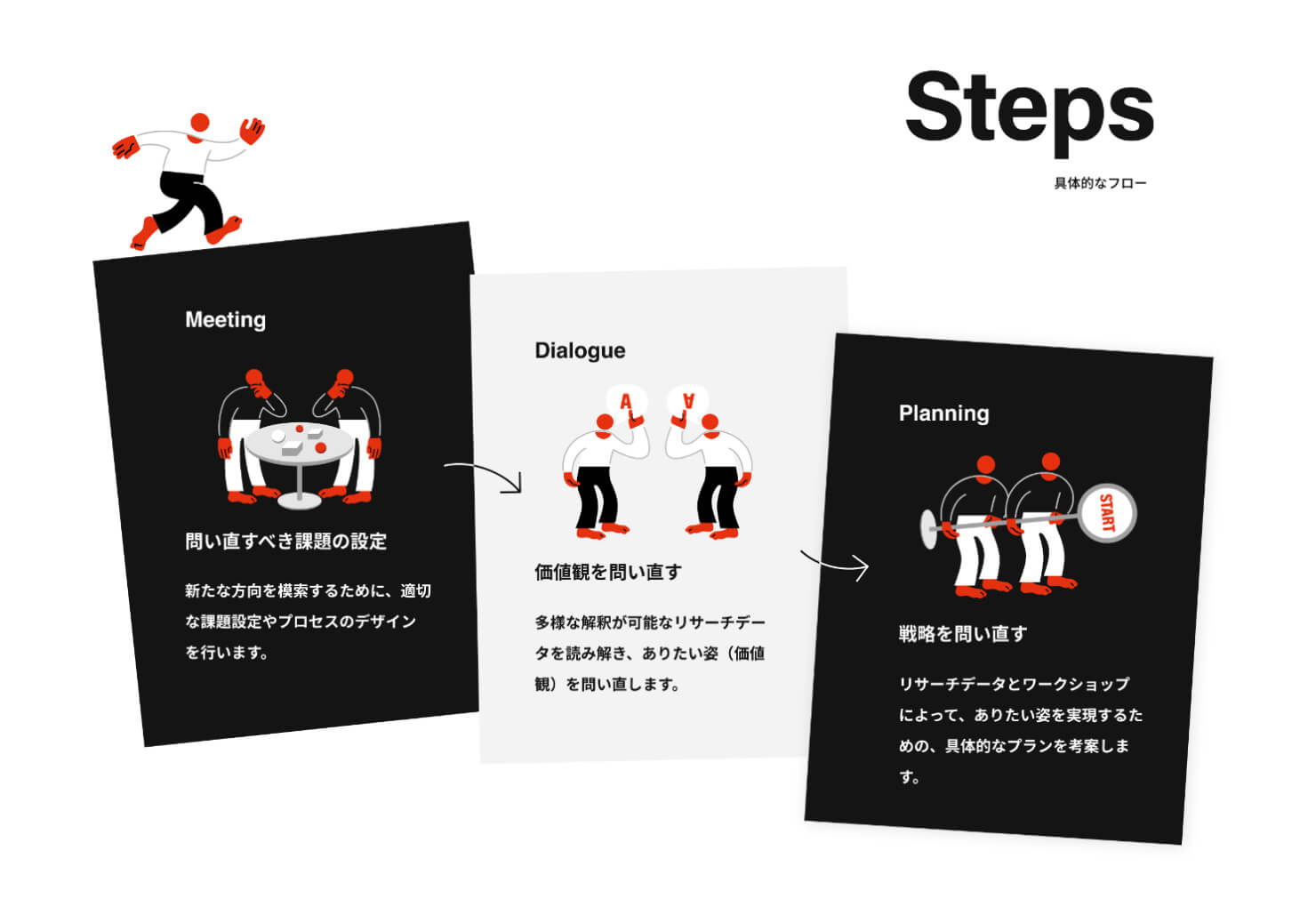 Steps

具体的なフロー

Meeting

問い直すべき課題の設定

新たな方向を模索するために、適切な課題設定やプロセスのデザインを行います。

Dialogue

A

A

価値観を問い直す

多様な解釈が可能なリサーチデータを読み解き、ありたい姿（価値観）を問い直します。

Planning

START

戦略を問い直す

リサーチデータとワークショップによって、ありたい姿を実現するための、具体的なプランを考案します。